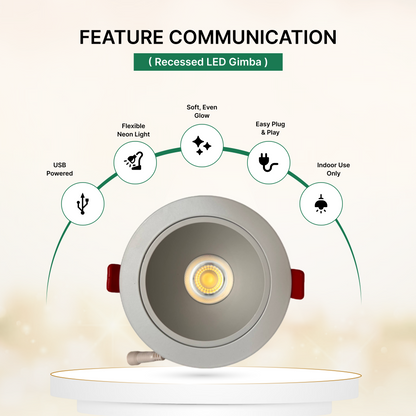 FEATURE COMMUNICATION

( Recessed LED Gimba )

USB Powered

Flexible Neon Light

Soft, Even Glow

Easy Plug & Play

Indoor Use Only