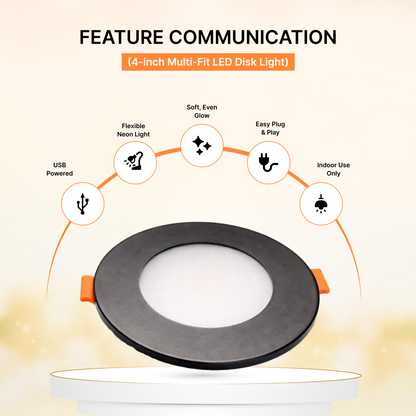 FEATURE COMMUNICATION

(4-inch Multi-Fit LED Disk Light)

USB Powered

Flexible Neon Light

Soft, Even Glow

Easy Plug & Play

Indoor Use Only