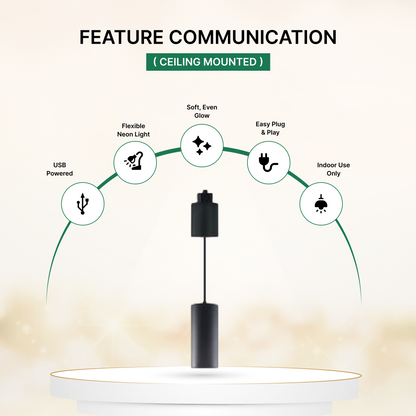 FEATURE COMMUNICATION

( CEILING MOUNTED )

USB Powered

Flexible Neon Light

Soft, Even Glow

Easy Plug & Play

Indoor Use Only