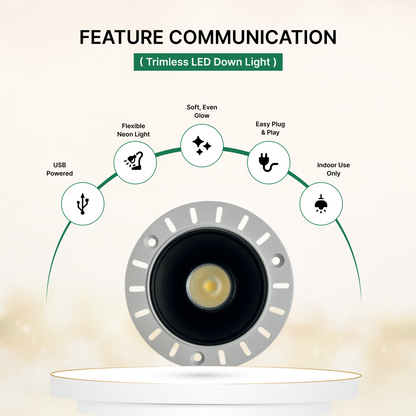 FEATURE COMMUNICATION

( Trimless LED Down Light )

USB Powered

Flexible Neon Light

Soft, Even Glow

Easy Plug & Play

Indoor Use Only