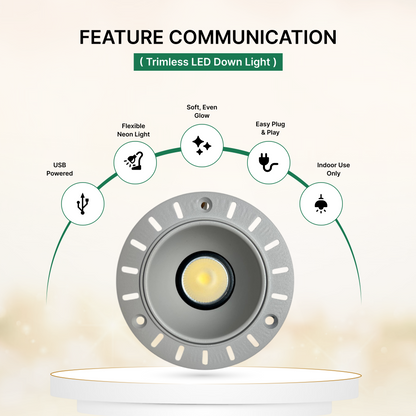 FEATURE COMMUNICATION

( Trimless LED Down Light )

USB Powered

Flexible Neon Light

Soft, Even Glow

Easy Plug & Play

Indoor Use Only