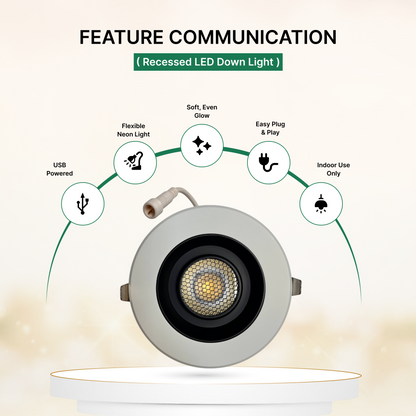 FEATURE COMMUNICATION

( Recessed LED Down Light )

USB Powered

Flexible Neon Light

Soft, Even Glow

Easy Plug & Play

Indoor Use Only