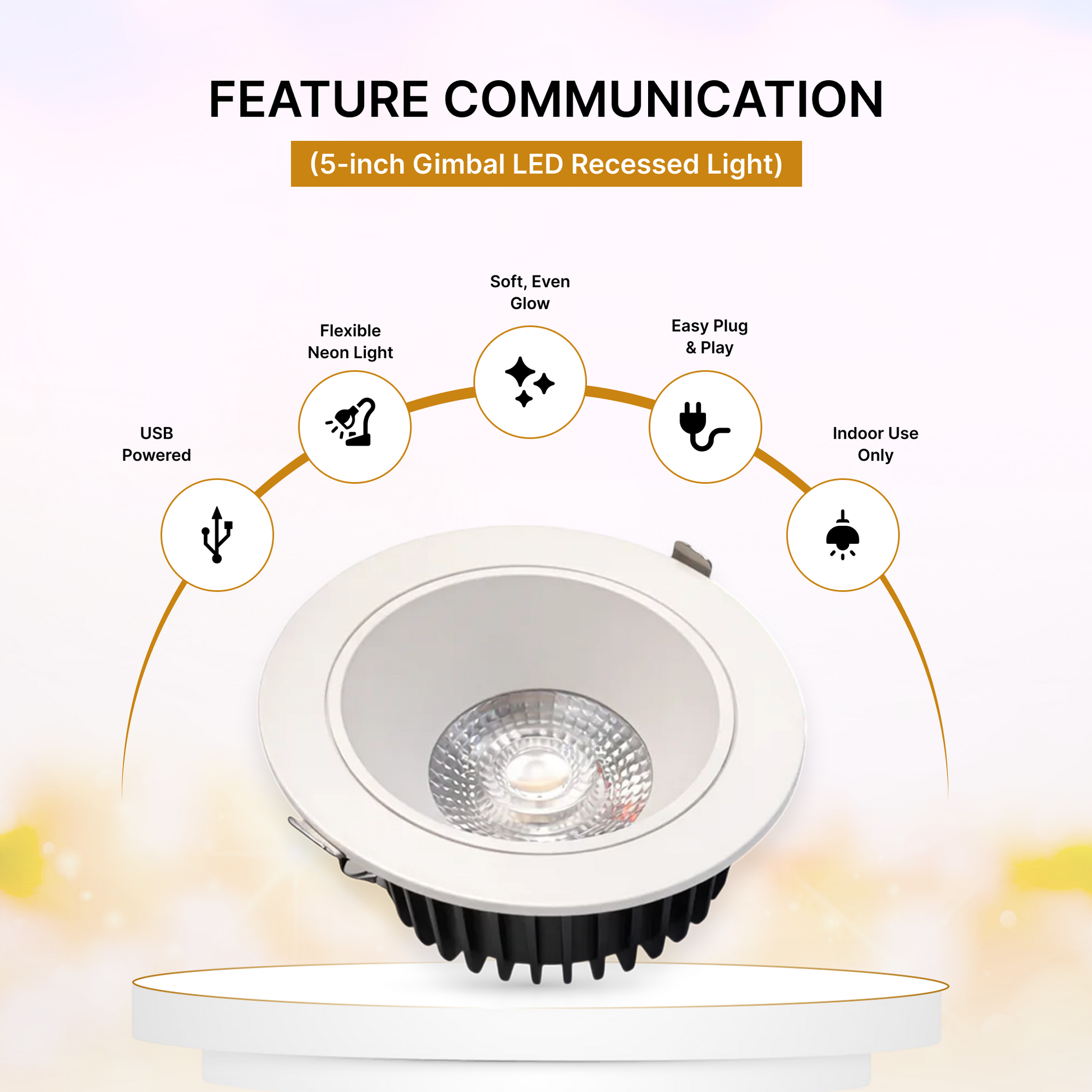 FEATURE COMMUNICATION

(5-inch Gimbal LED Recessed Light)

USB Powered

Flexible Neon Light

Soft, Even Glow

Easy Plug & Play

Indoor Use Only