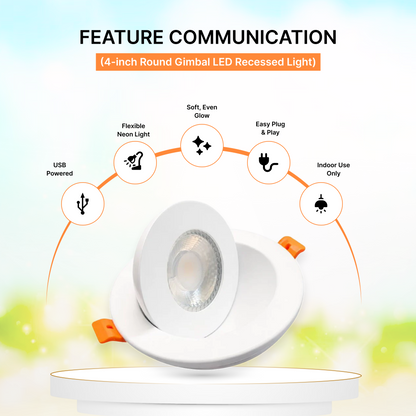 FEATURE COMMUNICATION

(4-inch Round Gimbal LED Recessed Light)

USB Powered

Flexible Neon Light

Soft, Even Glow

Easy Plug & Play

Indoor Use Only